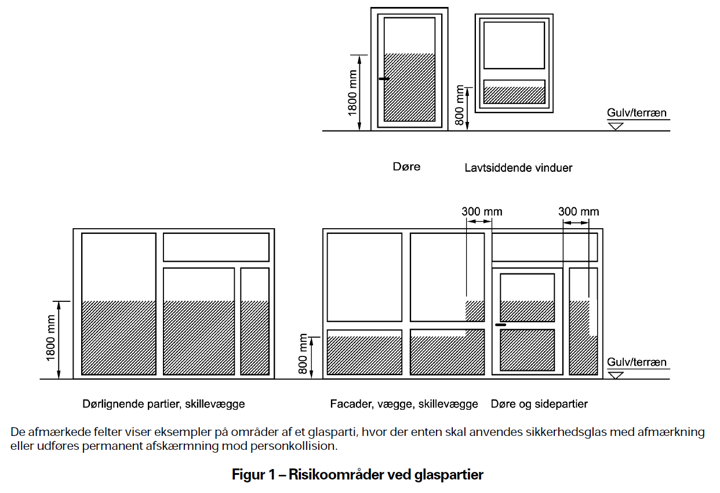 1800 mm

800 mm

Gulv/terræn

Døre

Lavtsiddende vinduer

300 mm

300 mm

1800 mm

800 mm

Gulv/terræn

Dørlignende partier, skillevægge

Facader, vægge, skillevægge

Døre og sidepartier

De afmærkede felter viser eksempler på områder af et glasparti, hvor der enten skal anvendes sikkerhedsglas med afmærkning eller udføres permanent afskærmning mod personkollision.

Figur 1 – Risikoområder ved glaspartier