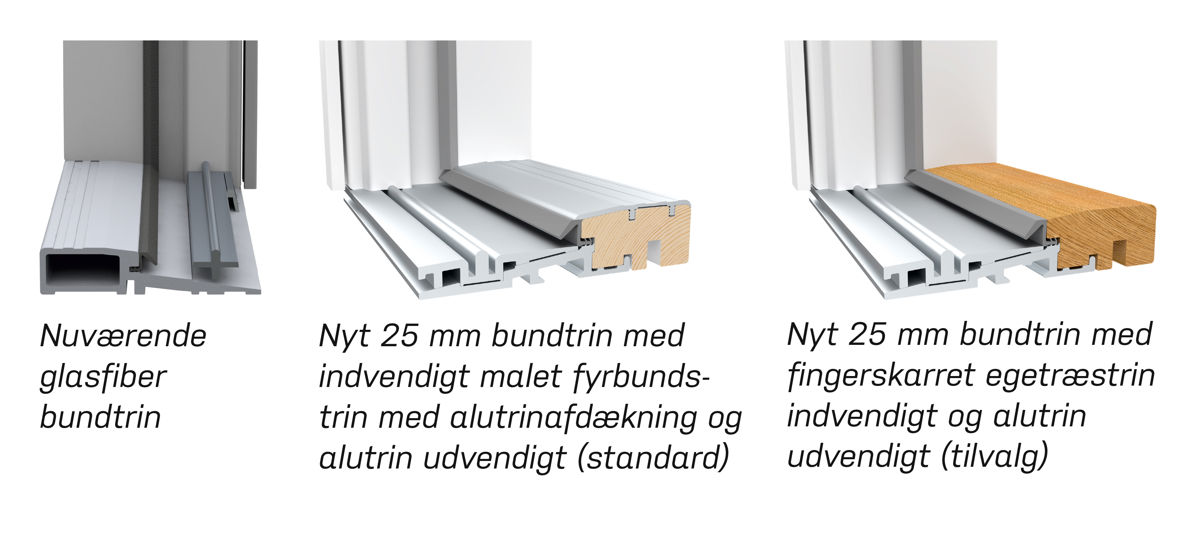 Nuværende glasfiber bundtrin

Nyt 25 mm bundtrin med indvendigt malet fyrbundstrin med alutrinafdækning og alutrin udvendigt (standard)

Nyt 25 mm bundtrin med fingerskarret egetræstrin indvendigt og alutrin udvendigt (tilvalg)