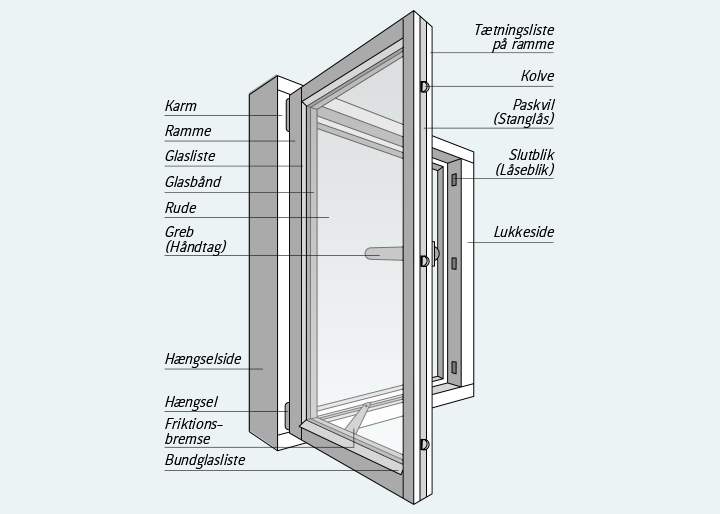 Karm
Ramme
Glasliste
Glasbånd
Rude
Greb
(Håndtag)
Hængselside
Hængsel
Friktionsbremse
Bundglasliste

Tætningsliste
på ramme
Kolve
Paskvil
(Stanglås)
Slutblik
(Låseblik)
Lukkeside